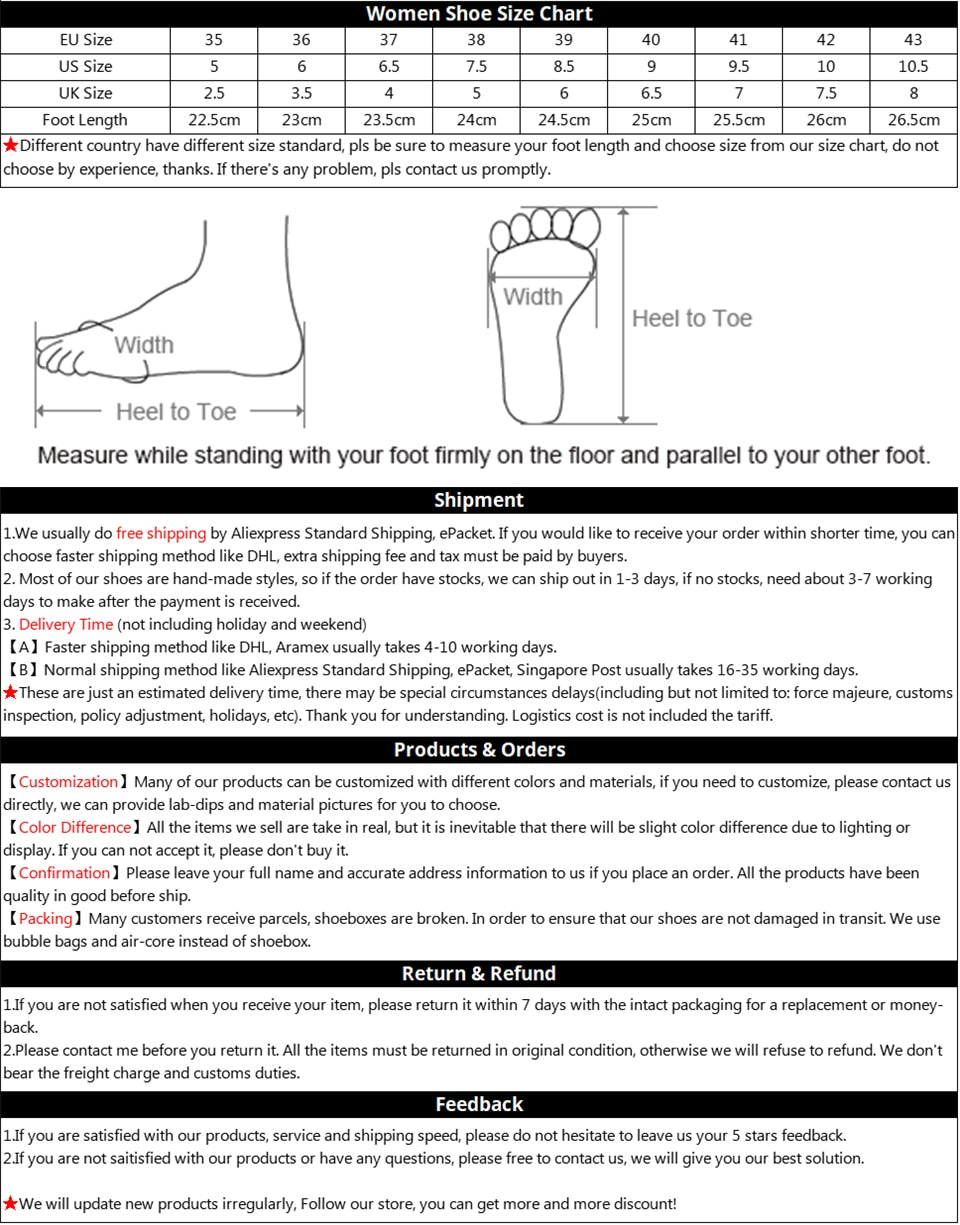 Women Shoe Size Chart

| EU Size | 35 | 36 | 37 | 38 | 39 | 40 | 41 | 42 | 43 |
|---|---|---|---|---|---|---|---|---|---|
| US Size | 5 | 6 | 6.5 | 7.5 | 8.5 | 9 | 9.5 | 10 | 10.5 |
| UK Size | 2.5 | 3.5 | 4 | 5 | 6 | 6.5 | 7 | 7.5 | 8 |
| Foot Length | 22.5cm | 23cm | 23.5cm | 24cm | 24.5cm | 25cm | 25.5cm | 26cm | 26.5cm |

★Different country have different size standard, pls be sure to measure your foot length and choose size from our size chart, do not choose by experience, thanks. If there's any problem, pls contact us promptly.

Width

Heel to Toe

Width

Heel to Toe

Measure while standing with your foot firmly on the floor and parallel to your other foot.

Shipment

1.We usually do free shipping by Aliexpress Standard Shipping, ePacket. If you would like to receive your order within shorter time, you can choose faster shipping method like DHL, extra shipping fee and tax must be paid by buyers.
2. Most of our shoes are hand-made styles, so if the order have stocks, we can ship out in 1-3 days, if no stocks, need about 3-7 working days to make after the payment is received.
3. Delivery Time (not including holiday and weekend)
【A】Faster shipping method like DHL, Aramex usually takes 4-10 working days.
【B】Normal shipping method like Aliexpress Standard Shipping, ePacket, Singapore Post usually takes 16-35 working days.
★These are just an estimated delivery time, there may be special circumstances delays(including but not limited to: force majeure, customs inspection, policy adjustment, holidays, etc). Thank you for understanding. Logistics cost is not included the tariff.

Products & Orders

【Customization】Many of our products can be customized with different colors and materials, if you need to customize, please contact us directly, we can provide lab-dips and material pictures for you to choose.
【Color Difference】All the items we sell are take in real, but it is inevitable that there will be slight color difference due to lighting or display. If you can not accept it, please don't buy it.
【Confirmation】Please leave your full name and accurate address information to us if you place an order. All the products have been quality in good before ship.
【Packing】Many customers receive parcels, shoeboxes are broken. In order to ensure that our shoes are not damaged in transit. We use bubble bags and air-core instead of shoebox.

Return & Refund

1.If you are not satisfied when you receive your item, please return it within 7 days with the intact packaging for a replacement or money-back.
2.Please contact me before you return it. All the items must be returned in original condition, otherwise we will refuse to refund. We don't bear the freight charge and customs duties.

Feedback

1.If you are satisfied with our products, service and shipping speed, please do not hesitate to leave us your 5 stars feedback.
2.If you are not saitisfied with our products or have any questions, please free to contact us, we will give you our best solution.

★We will update new products irregularly, Follow our store, you can get more and more discount!